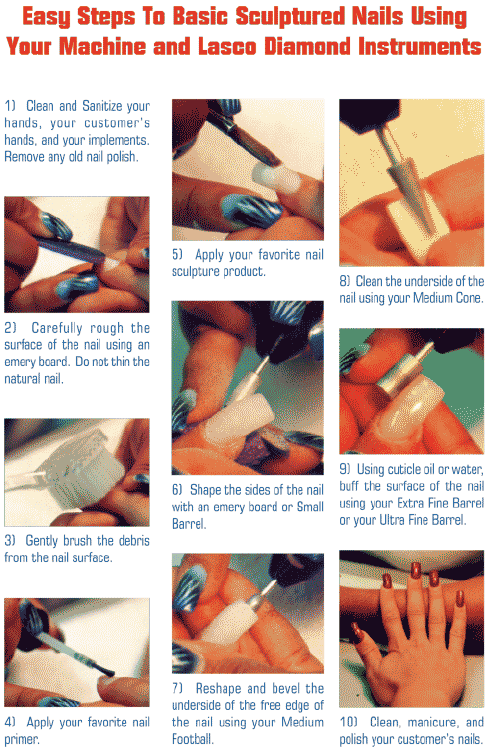 Easy Steps To Basic Sculptured Nails Using Your Machine and Lasco Diamond Instruments

1) Clean and Sanitize your hands, your customer's hands, and your implements. Remove any old nail polish.

2) Carefully rough the surface of the nail using an emery board. Do not thin the natural nail.

3) Gently brush the debris from the nail surface.

4) Apply your favorite nail primer.

5) Apply your favorite nail sculpture product.

6) Shape the sides of the nail with an emery board or Small Barrel.

7) Reshape and bevel the underside of the free edge of the nail using your Medium Football.

8) Clean the underside of the nail using your Medium Cone.

9) Using cuticle oil or water, buff the surface of the nail using your Extra Fine Barrel or your Ultra Fine Barrel.

10) Clean, manicure, and polish your customer's nails.